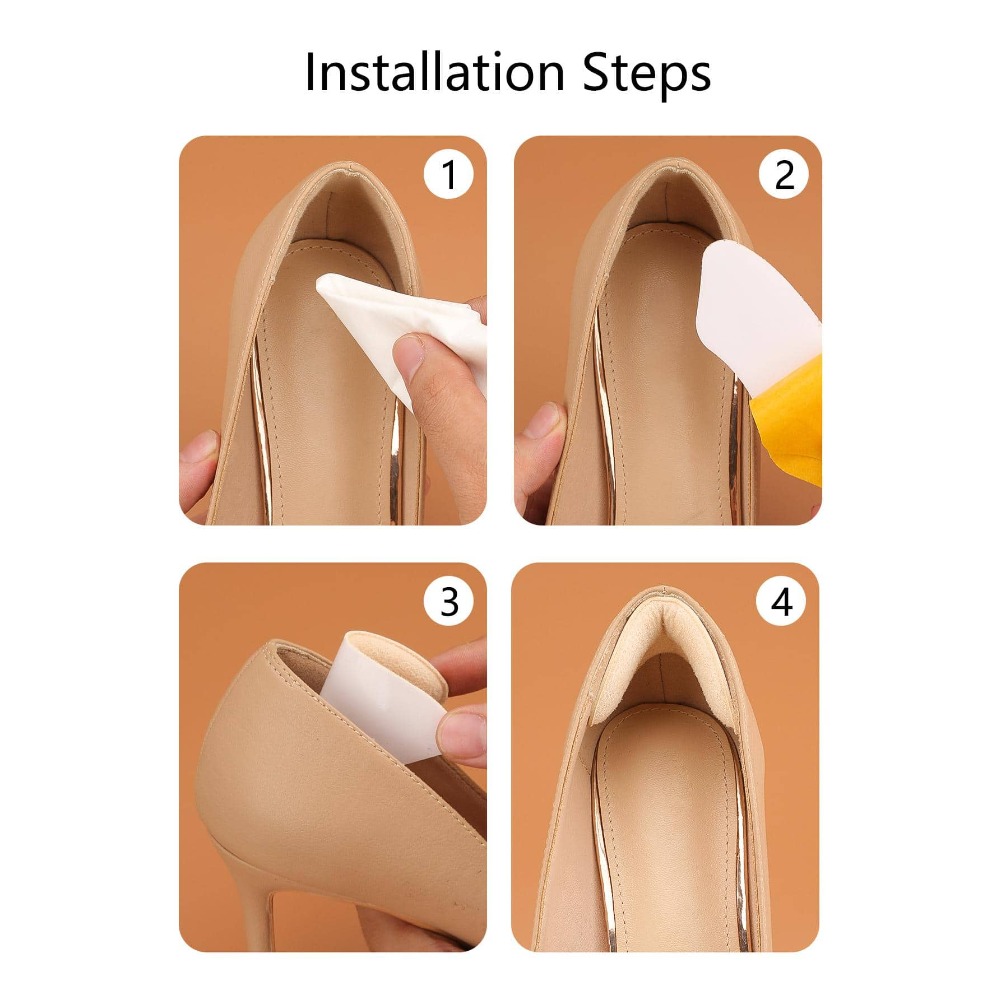 Installation Steps

1

2

3

4